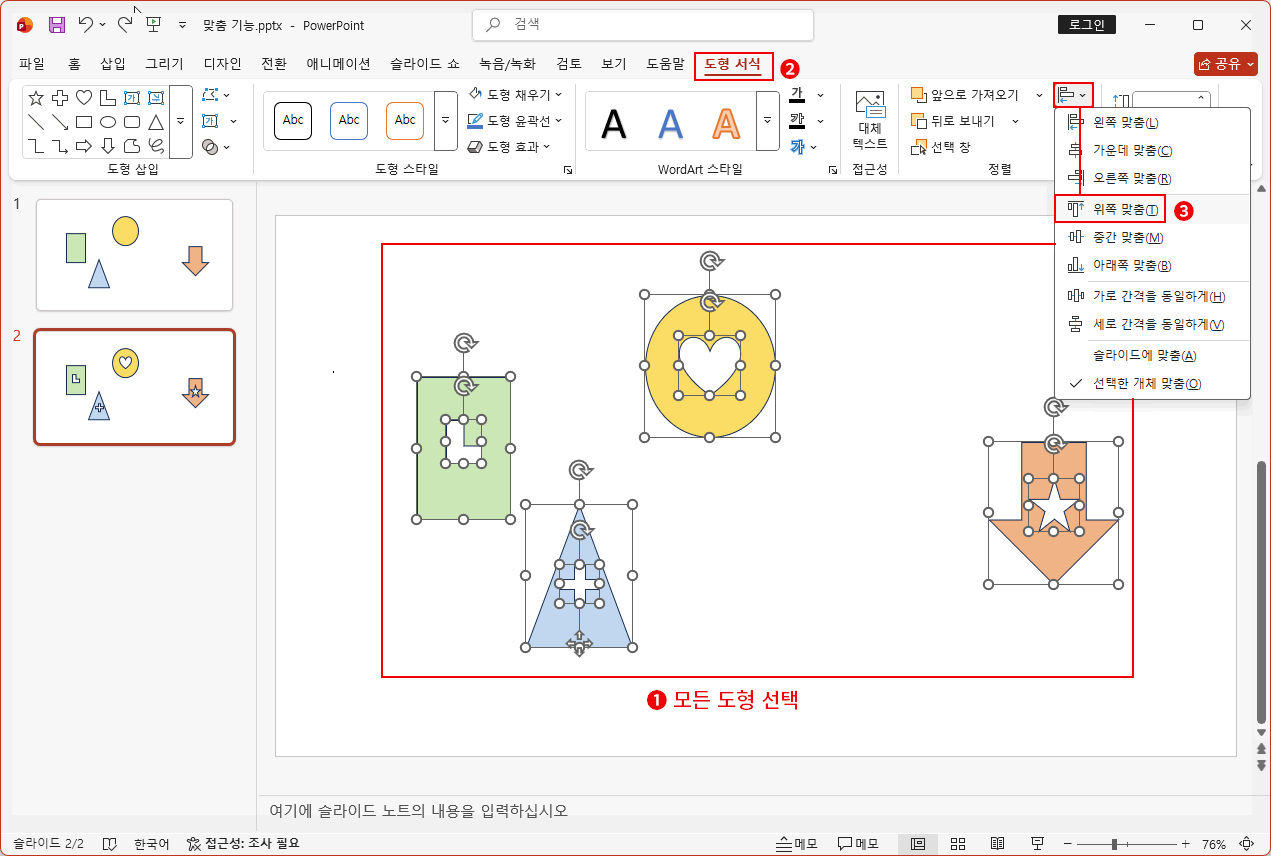 맞춤 기능.pptx - PowerPoint

검색

로그인

파일 홈 삽입 그리기 디자인 전환 애니메이션 슬라이드 쇼 녹음/녹화 검토 보기 도움말 도형 서식 ❷

공유

도형 삽입

Abc Abc Abc

도형 채우기
도형 윤곽선
도형 효과

도형 스타일

A A A

가
가
가

WordArt 스타일

대체 텍스트

접근성

앞으로 가져오기
뒤로 보내기
선택 창

정렬

왼쪽 맞춤(L)
가운데 맞춤(C)
오른쪽 맞춤(R)
위쪽 맞춤(T) ❸
중간 맞춤(M)
아래쪽 맞춤(B)
가로 간격을 동일하게(H)
세로 간격을 동일하게(V)
슬라이드에 맞춤(A)
선택한 개체 맞춤(O)

1

2

❶ 모든 도형 선택

여기에 슬라이드 노트의 내용을 입력하십시오

슬라이드 2/2 한국어 접근성: 조사 필요 메모 메모 76%